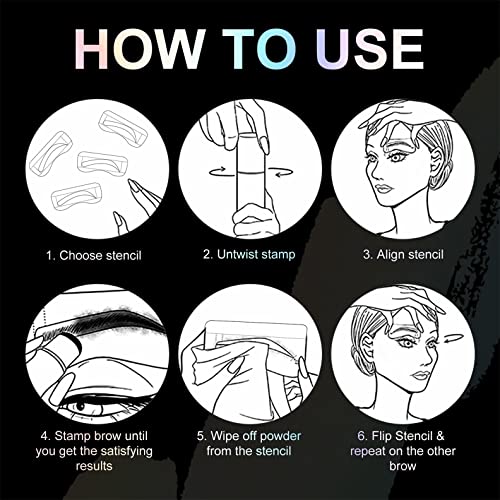 HOW TO USE

1. Choose stencil

2. Untwist stamp

3. Align stencil

4. Stamp brow until you get the satisfying results

5. Wipe off powder from the stencil

6. Flip Stencil & repeat on the other brow