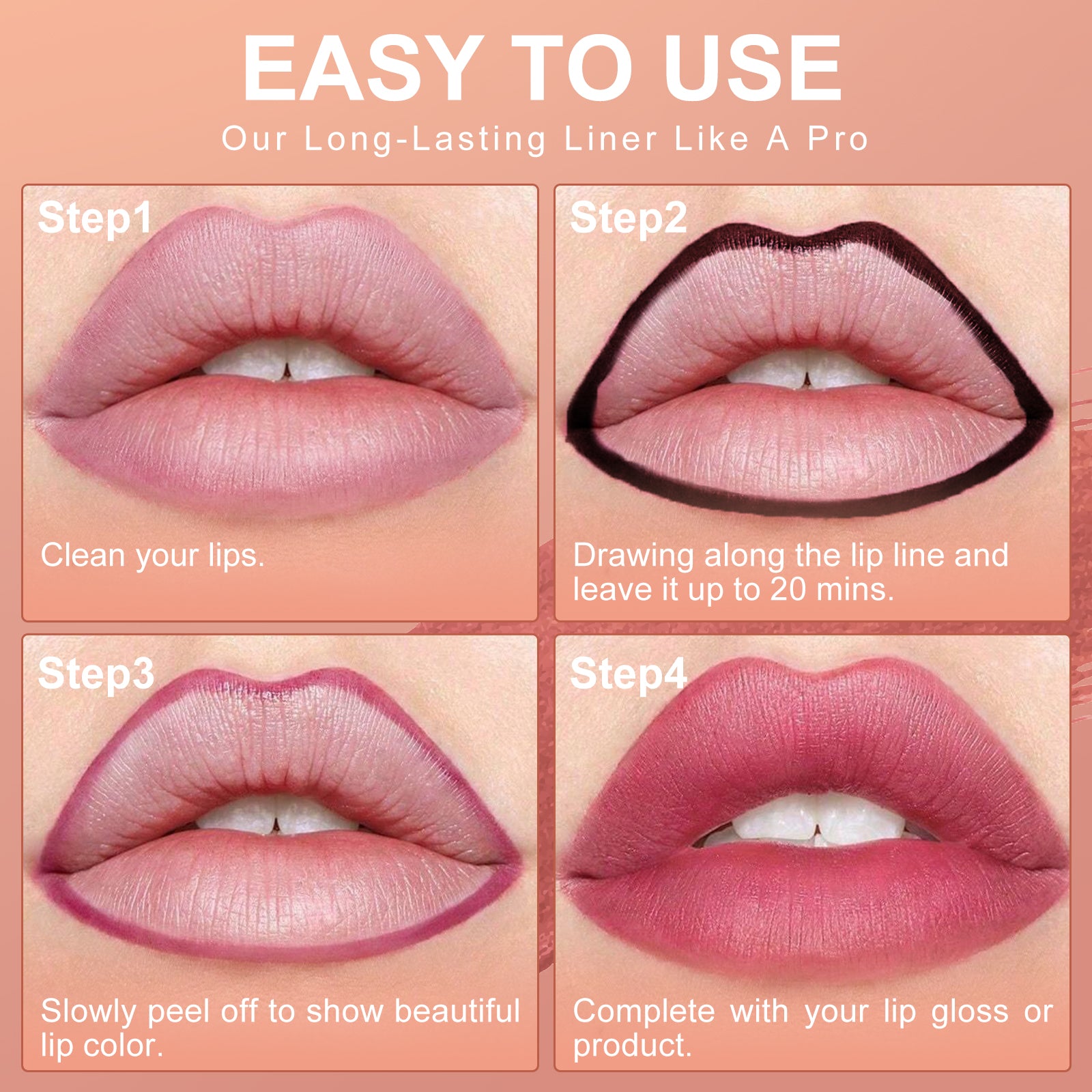 EASY TO USE

Our Long-Lasting Liner Like A Pro

Step1

Clean your lips.

Step2

Drawing along the lip line and leave it up to 20 mins.

Step3

Slowly peel off to show beautiful lip color.

Step4

Complete with your lip gloss or product.