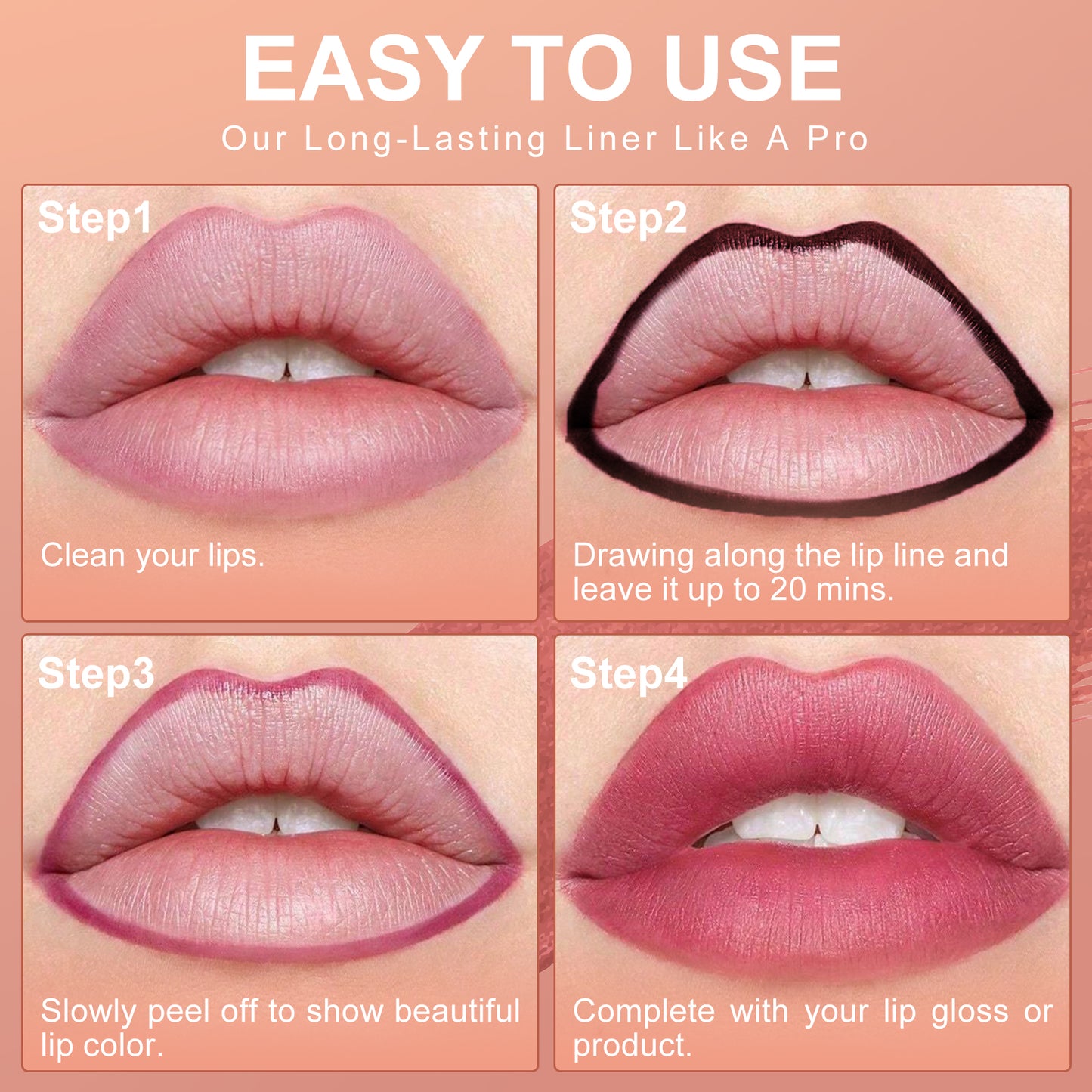 EASY TO USE

Our Long-Lasting Liner Like A Pro

Step1

Clean your lips.

Step2

Drawing along the lip line and leave it up to 20 mins.

Step3

Slowly peel off to show beautiful lip color.

Step4

Complete with your lip gloss or product.