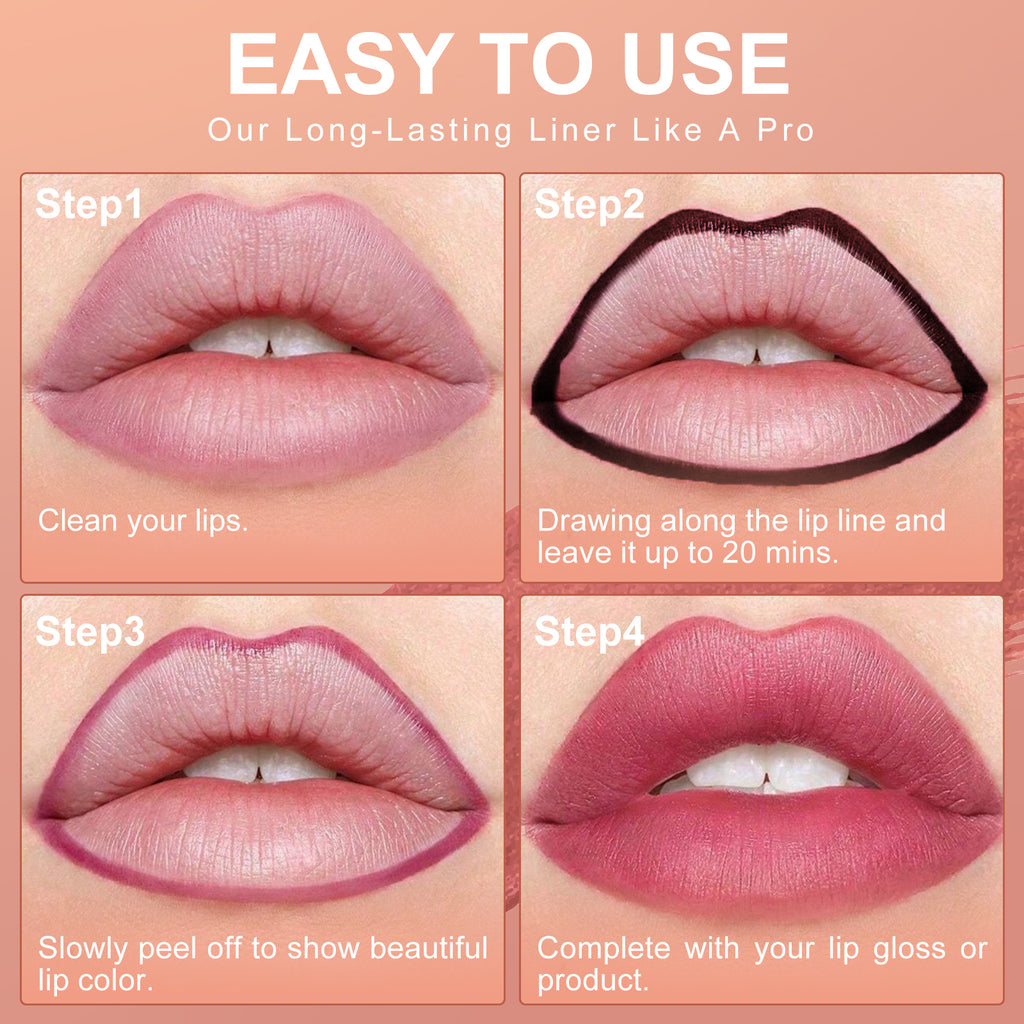 EASY TO USE
Our Long-Lasting Liner Like A Pro

Step1
Clean your lips.

Step2
Drawing along the lip line and leave it up to 20 mins.

Step3
Slowly peel off to show beautiful lip color.

Step4
Complete with your lip gloss or product.