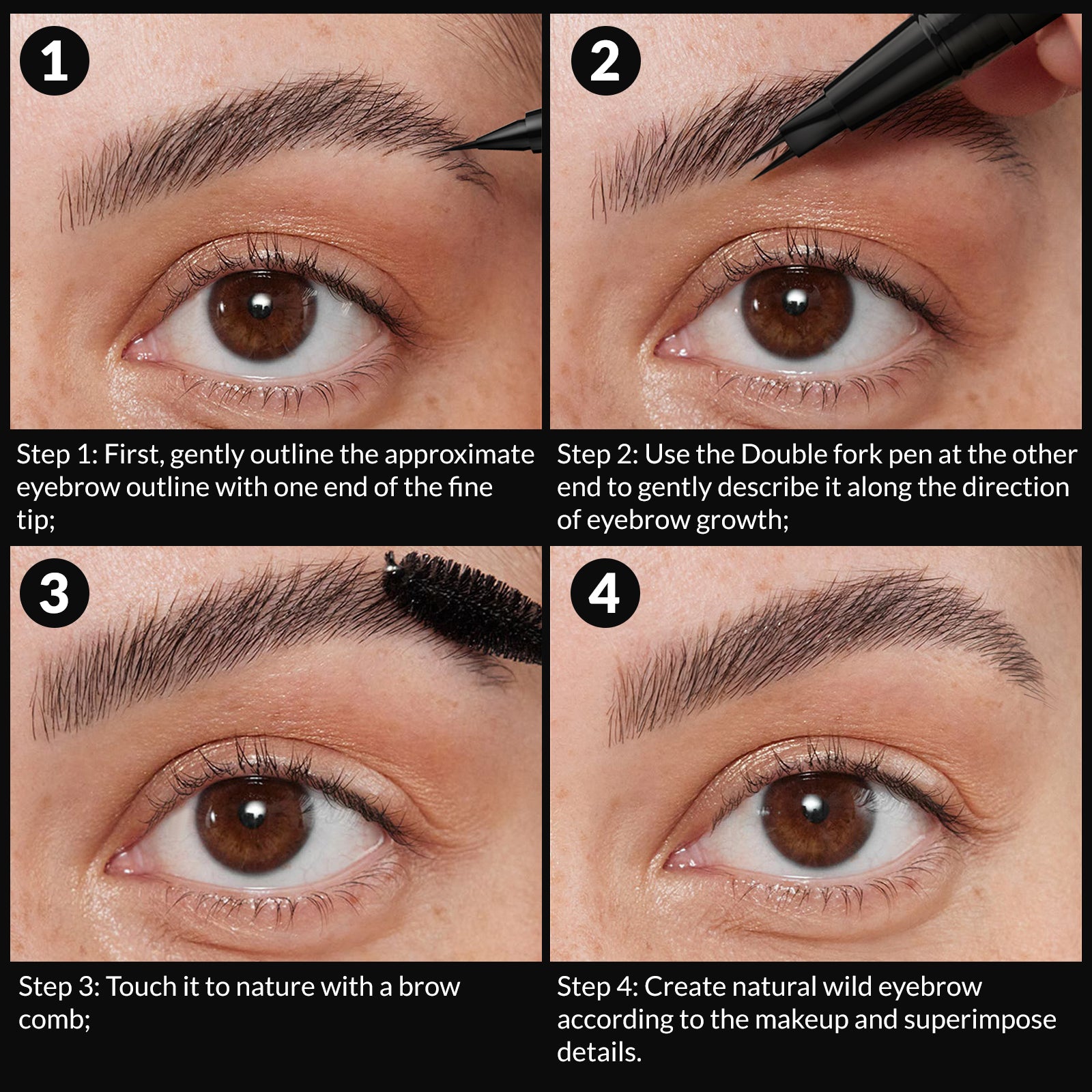 1

Step 1: First, gently outline the approximate eyebrow outline with one end of the fine tip;

2

Step 2: Use the Double fork pen at the other end to gently describe it along the direction of eyebrow growth;

3

Step 3: Touch it to nature with a brow comb;

4

Step 4: Create natural wild eyebrow according to the makeup and superimpose details.