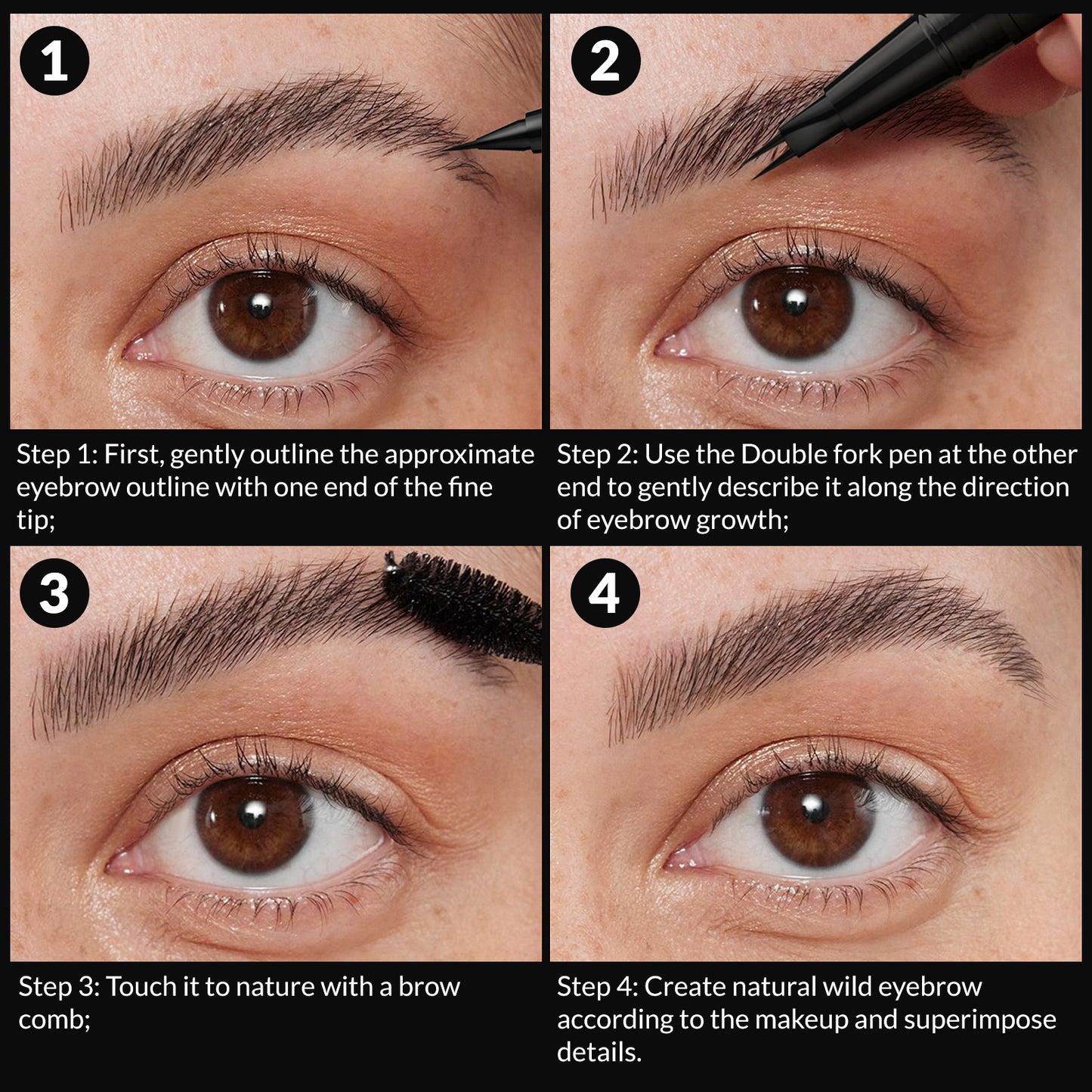 1

Step 1: First, gently outline the approximate eyebrow outline with one end of the fine tip;

2

Step 2: Use the Double fork pen at the other end to gently describe it along the direction of eyebrow growth;

3

Step 3: Touch it to nature with a brow comb;

4

Step 4: Create natural wild eyebrow according to the makeup and superimpose details.