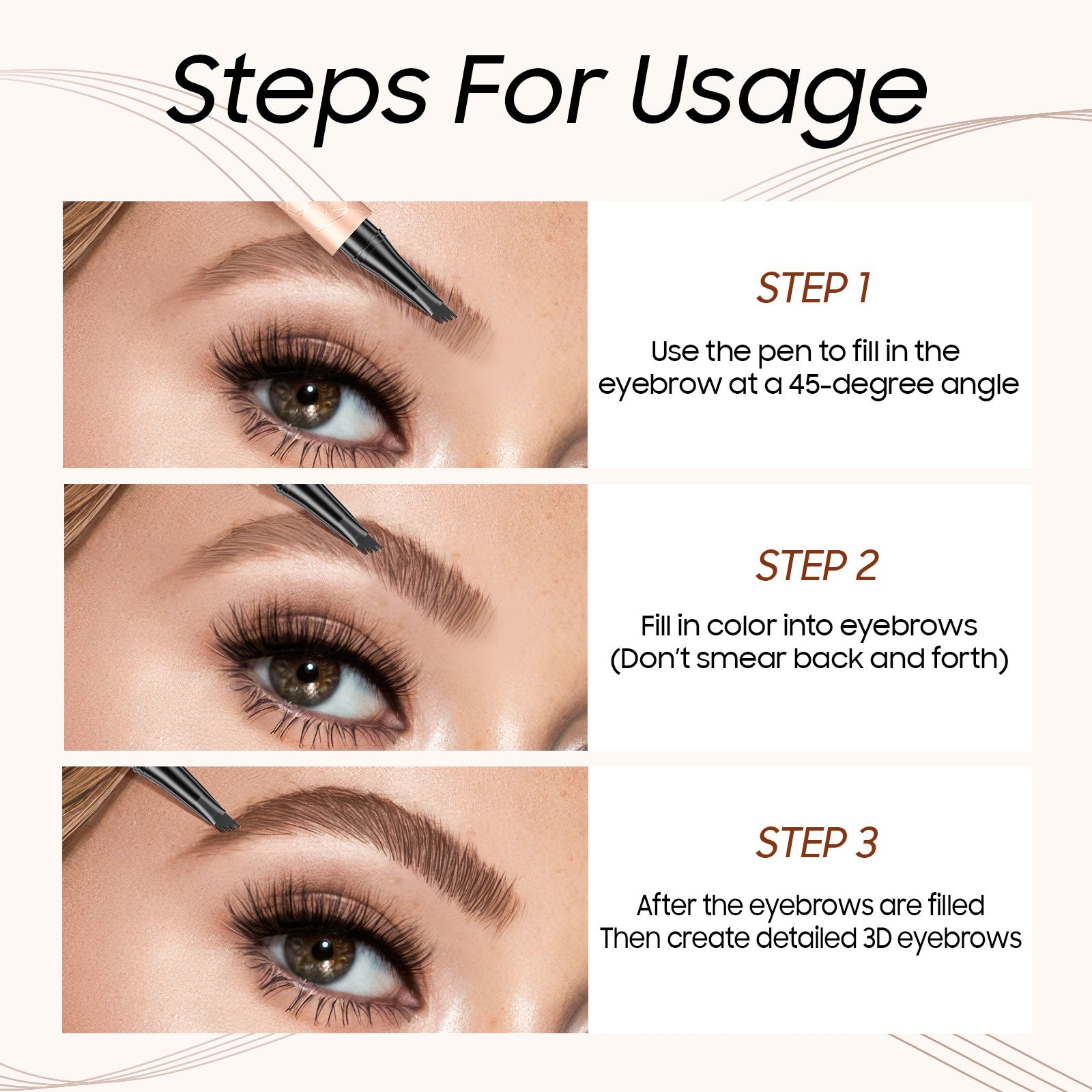 Steps For Usage

STEP 1

Use the pen to fill in the eyebrow at a 45-degree angle

STEP 2

Fill in color into eyebrows (Don't smear back and forth)

STEP 3

After the eyebrows are filled Then create detailed 3D eyebrows