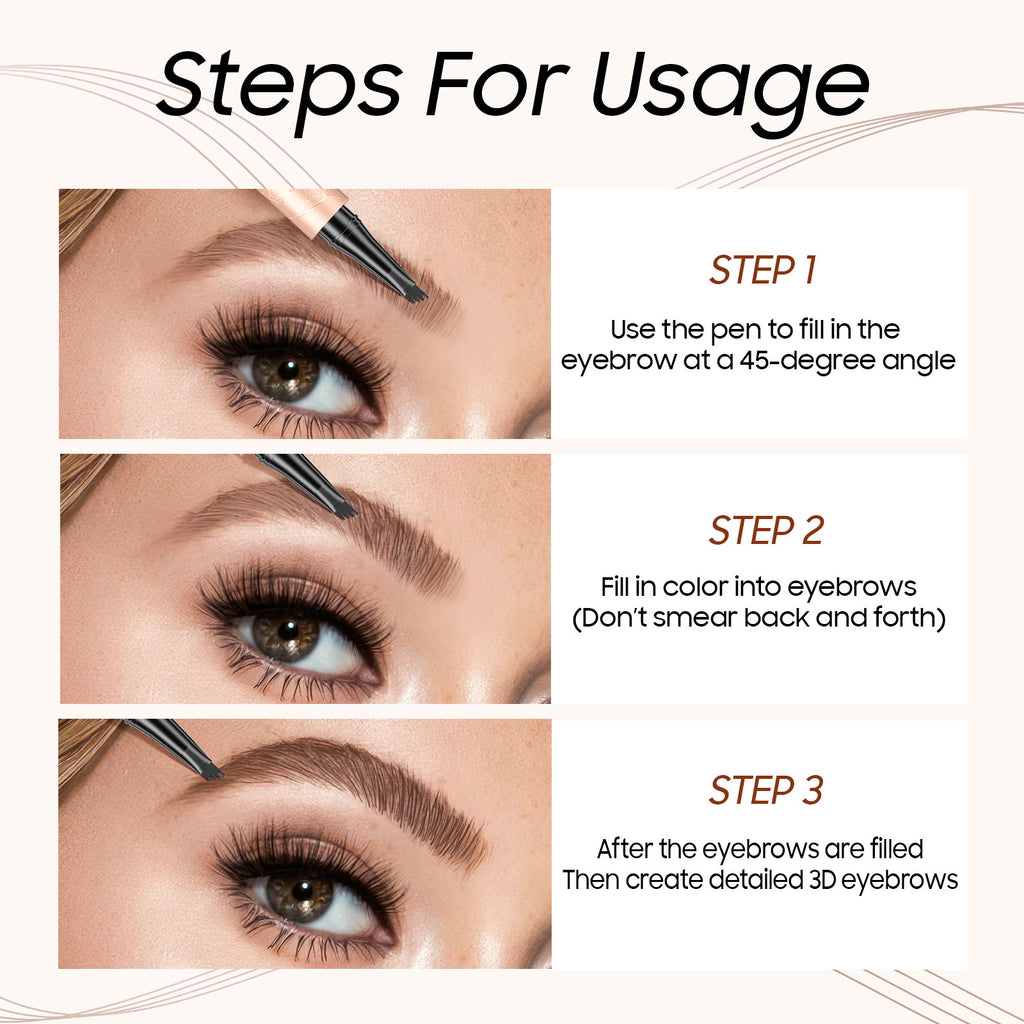 Steps For Usage

STEP 1

Use the pen to fill in the eyebrow at a 45-degree angle

STEP 2

Fill in color into eyebrows (Don't smear back and forth)

STEP 3

After the eyebrows are filled Then create detailed 3D eyebrows