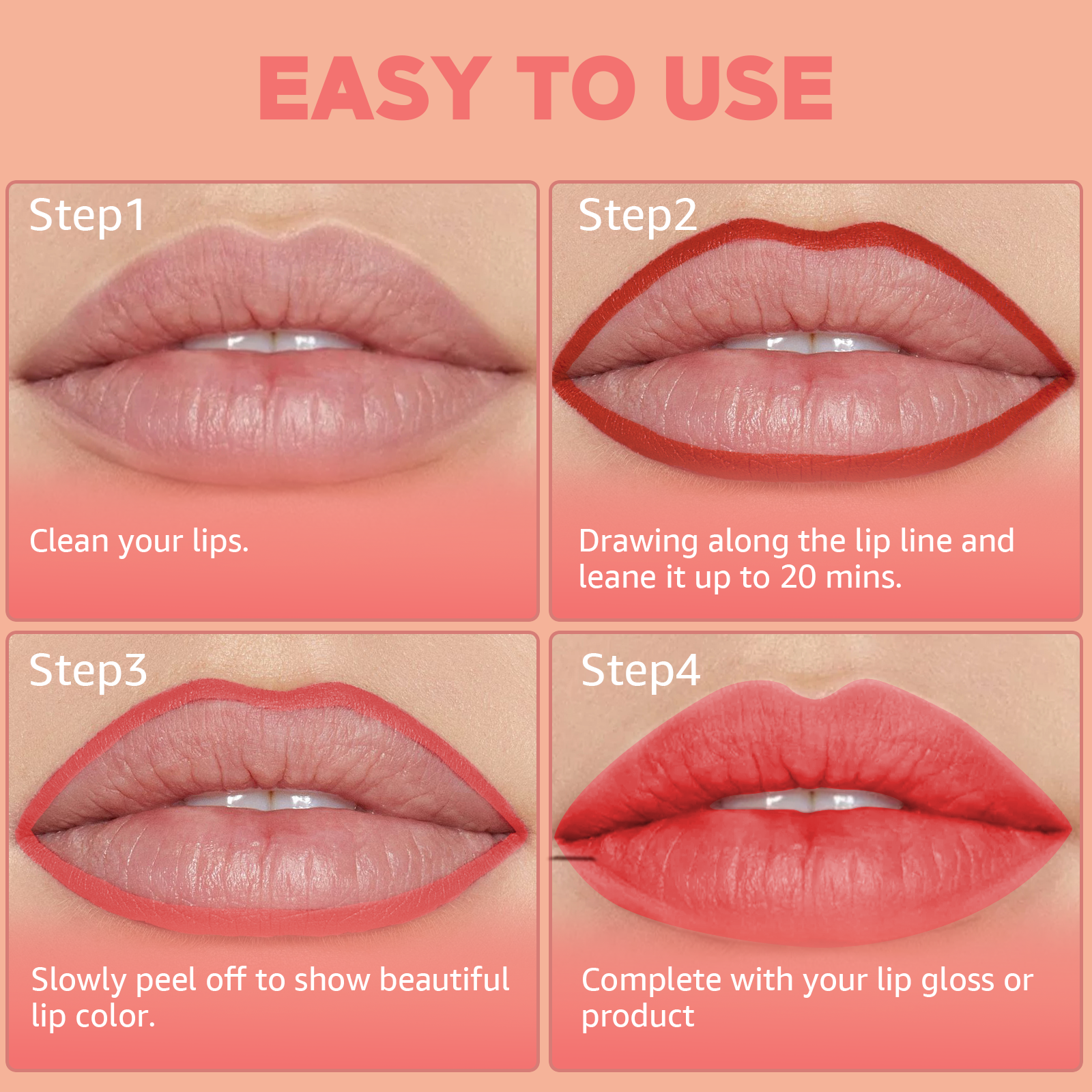 EASY TO USE

Step1

Clean your lips.

Step2

Drawing along the lip line and leane it up to 20 mins.

Step3

Slowly peel off to show beautiful lip color.

Step4

Complete with your lip gloss or product