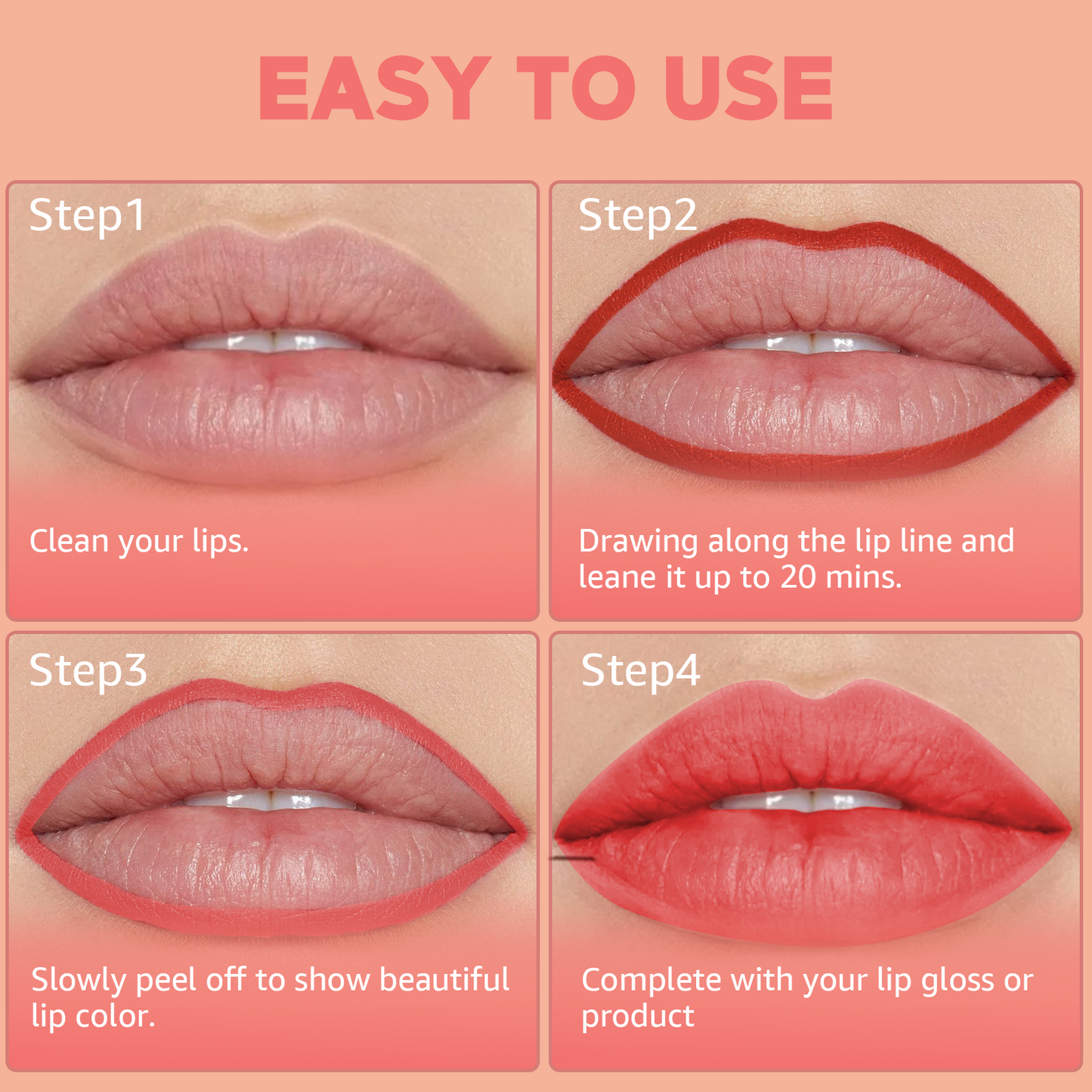 EASY TO USE

Step1

Clean your lips.

Step2

Drawing along the lip line and leane it up to 20 mins.

Step3

Slowly peel off to show beautiful lip color.

Step4

Complete with your lip gloss or product